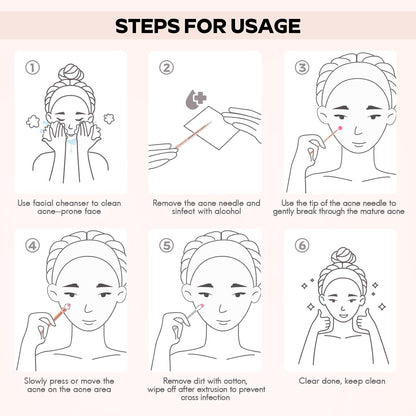 STEPS FOR USAGE

①

Use facial cheanser to clean acne-prone face

②

Remove the acne needle and sinfect with alcohol

③

Use the tip of the acne needle to gently break through the mature acne

④

Slowly press or move the acne on the acne area

⑤

Remove dirt with cotton, wipe off after extrusion to prevent cross infection

⑥

Clear done, keep clean