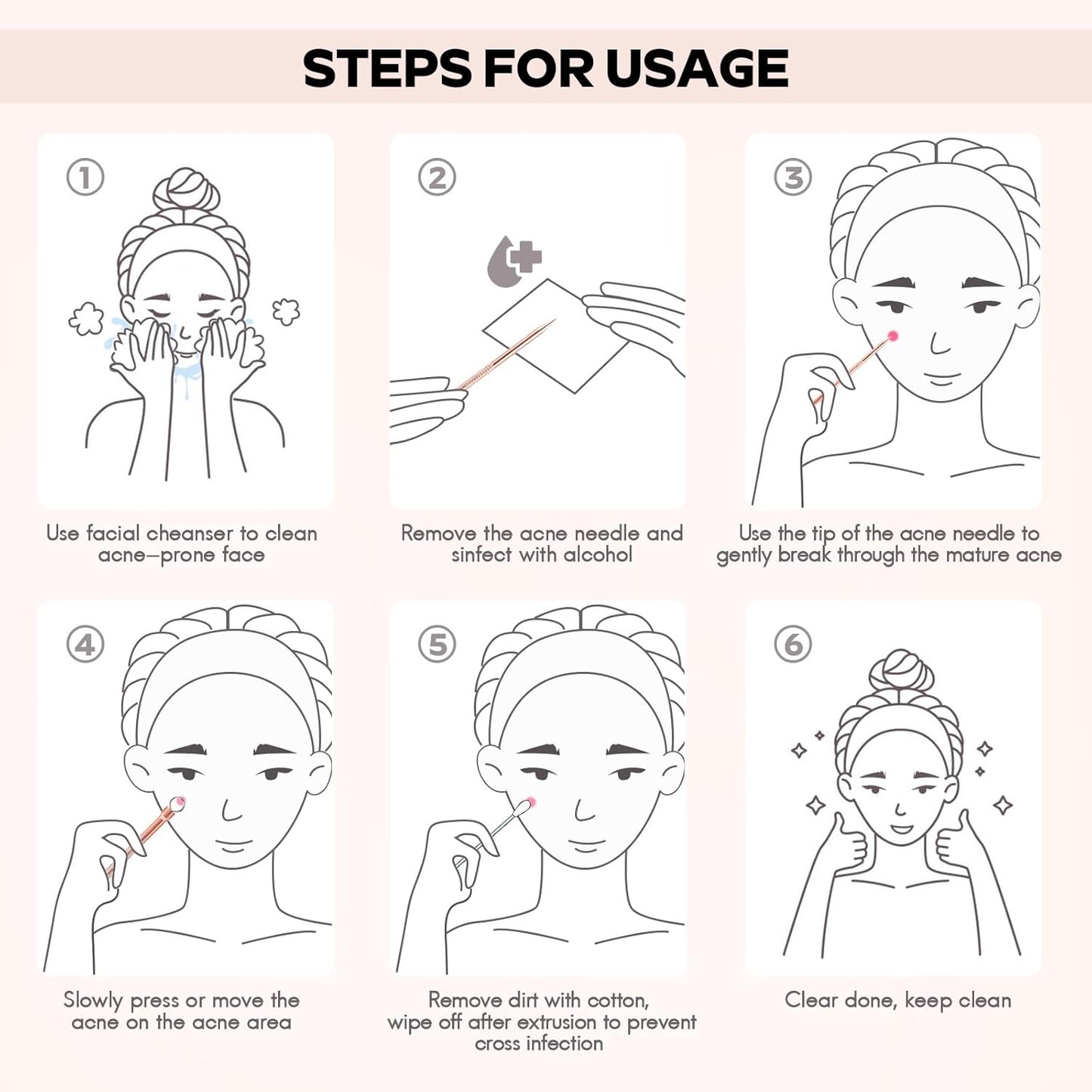 STEPS FOR USAGE

①

Use facial cheanser to clean acne–prone face

②

Remove the acne needle and sinfect with alcohol

③

Use the tip of the acne needle to gently break through the mature acne

④

Slowly press or move the acne on the acne area

⑤

Remove dirt with cotton, wipe off after extrusion to prevent cross infection

⑥

Clear done, keep clean